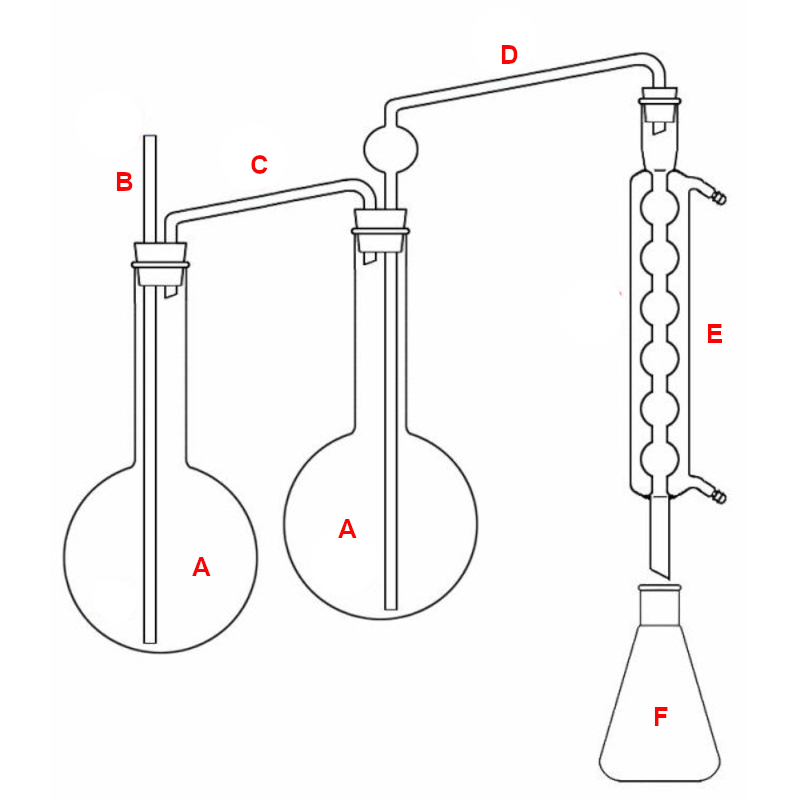 D

B

C

E

A

A

F