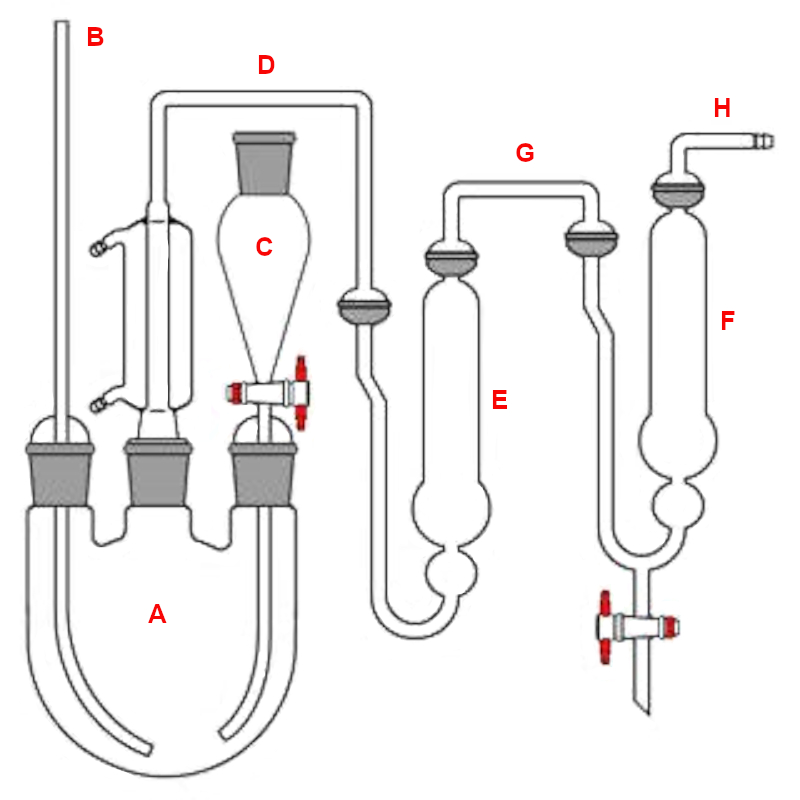 B
D
H
G
C
F
E
A